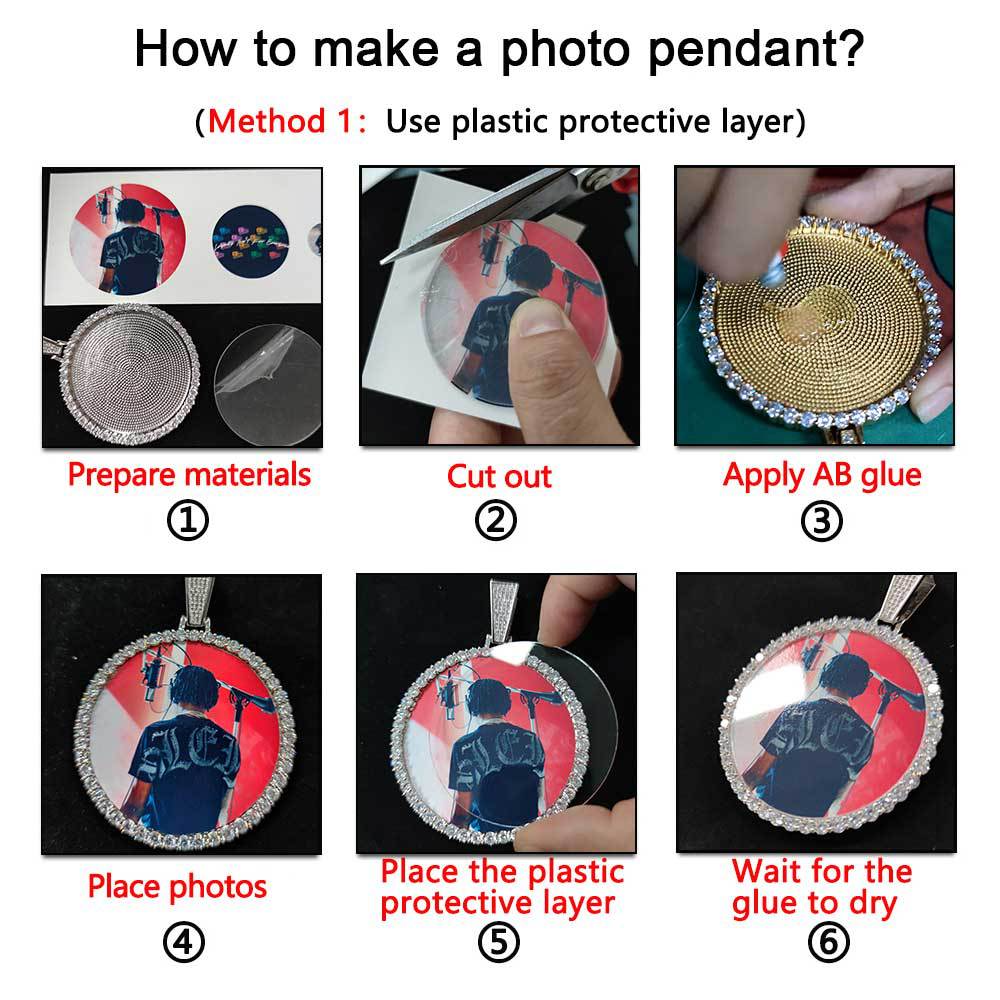 How to make a photo pendant?

(Method 1: Use plastic protective layer)

Prepare materials
①

Cut out
②

Apply AB glue
③

Place photos
④

Place the plastic protective layer
⑤

Wait for the glue to dry
⑥